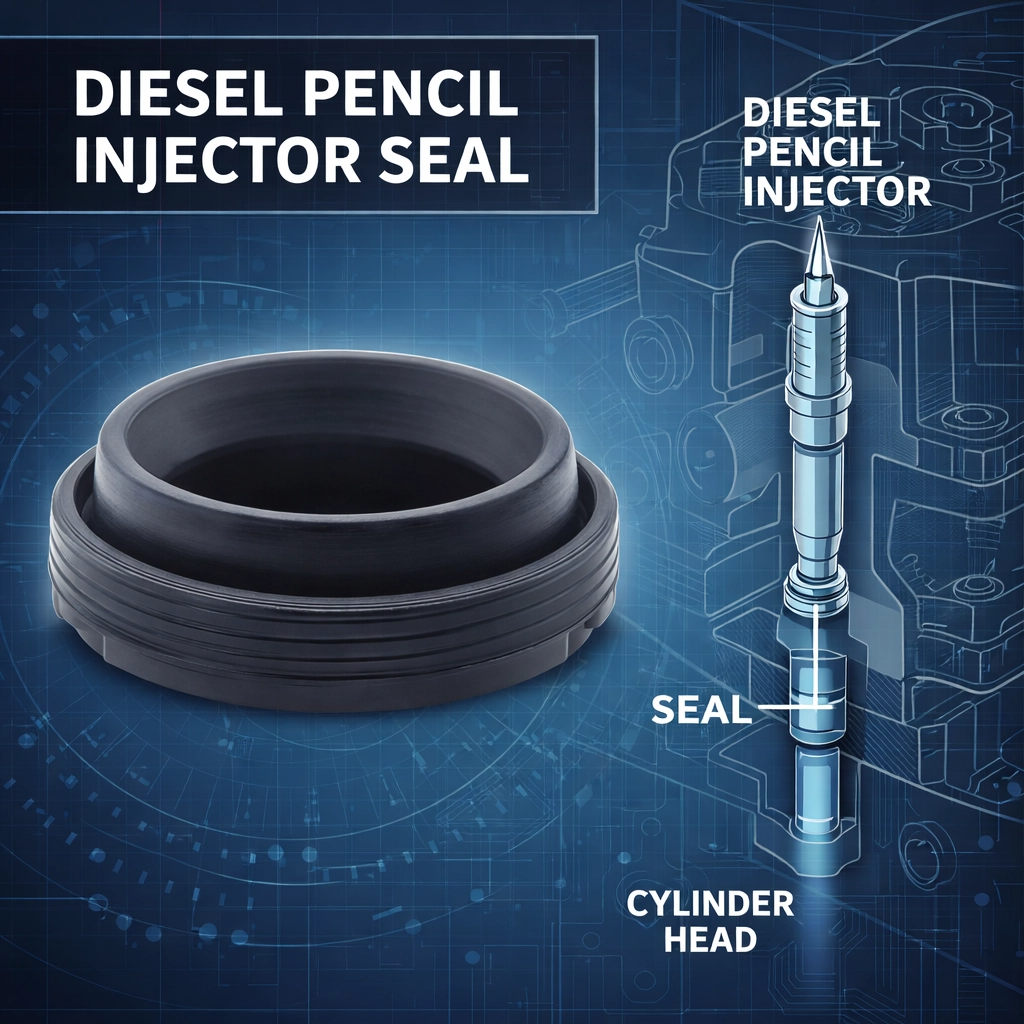 DIESEL PENCIL INJECTOR SEAL

DIESEL PENCIL INJECTOR

SEAL

CYLINDER HEAD